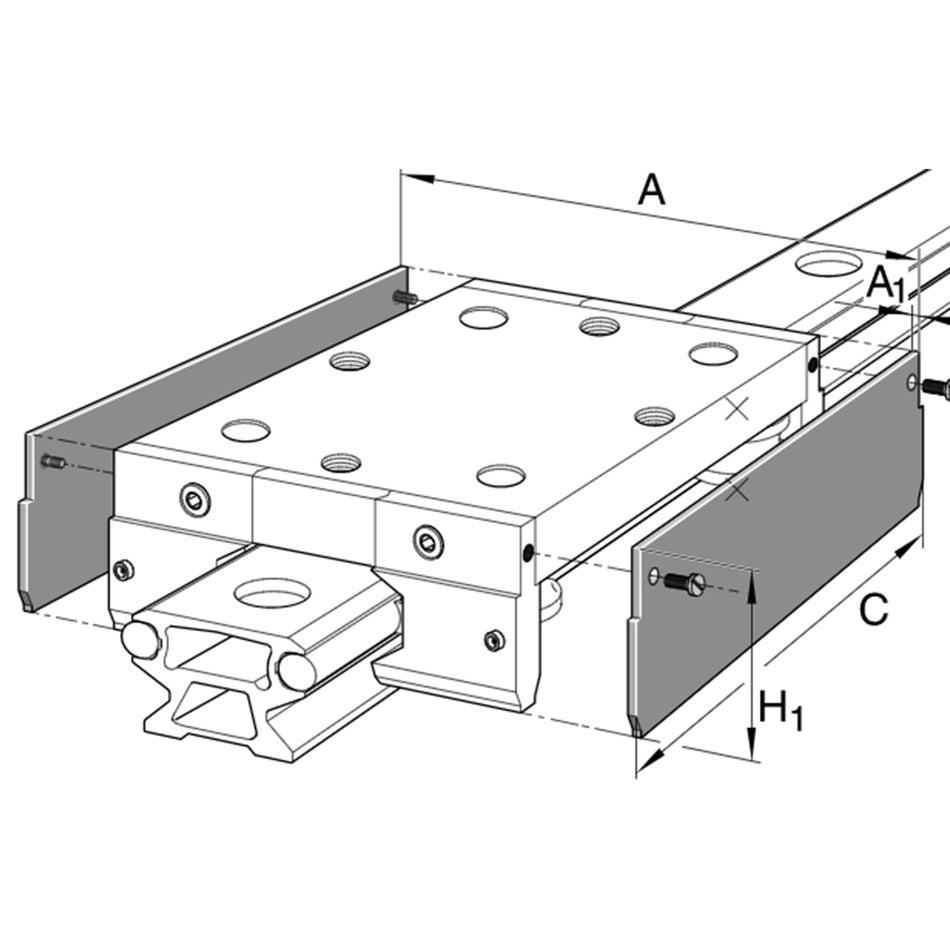 A
$A_1$
C
$H_1$