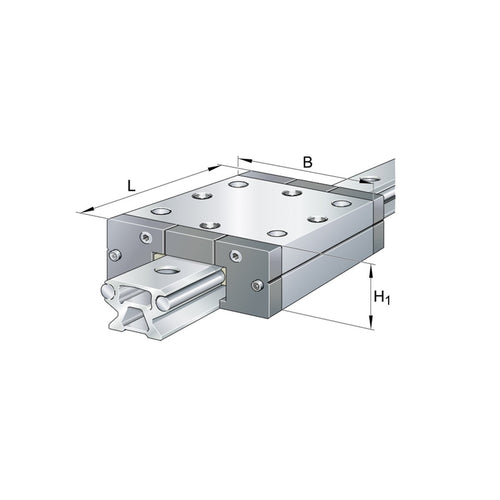 L
B
$H_1$